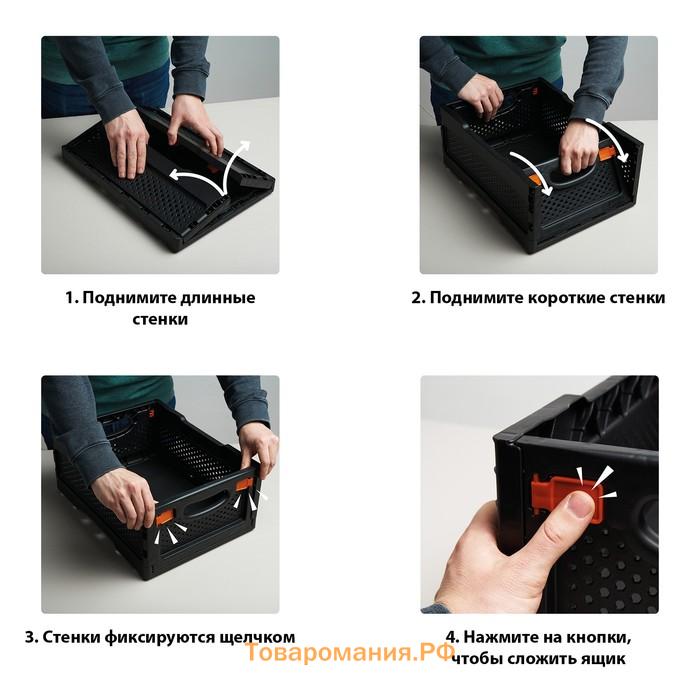 1. Поднимите длинные стенки

2. Поднимите короткие стенки

3. Стенки фиксируются щелчком

4. Нажмите на кнопки, чтобы сложить ящик

Товаромания.РФ